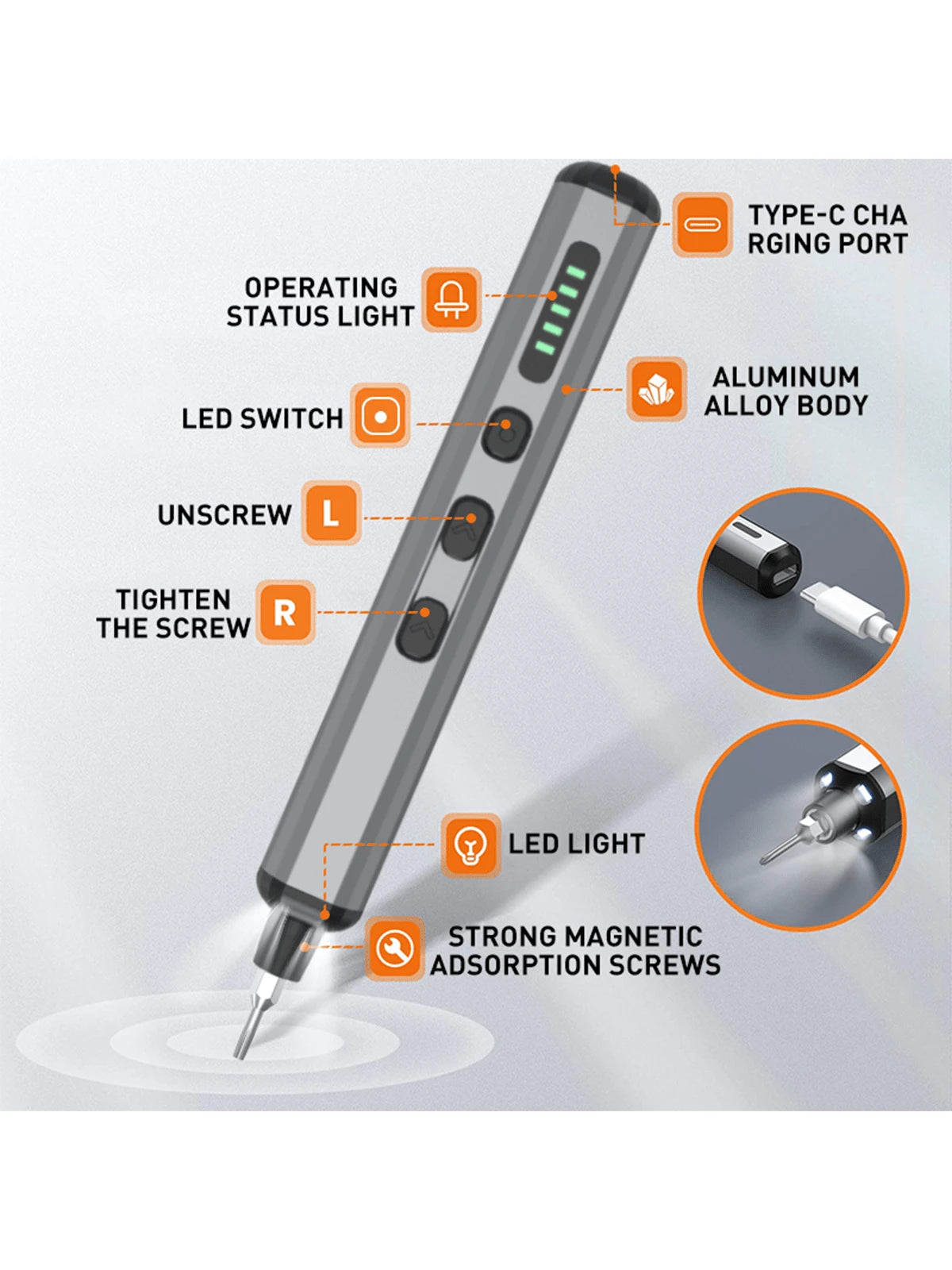 TYPE-C CHA RGING PORT

OPERATING STATUS LIGHT

ALUMINUM ALLOY BODY

LED SWITCH

UNSCREW L

TIGHTEN THE SCREW R

LED LIGHT

STRONG MAGNETIC ADSORPTION SCREWS